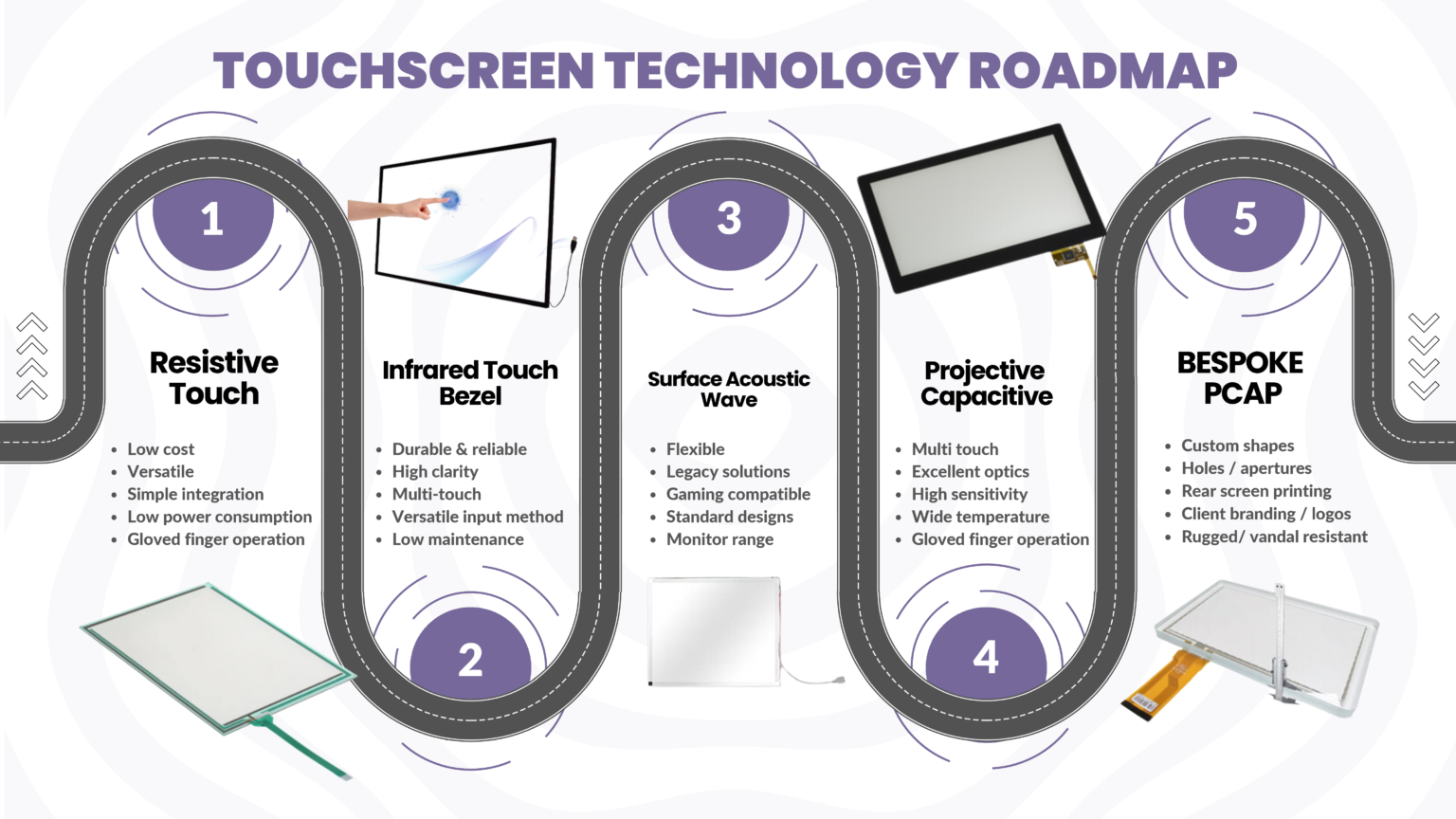 TOUCHSCREEN TECHNOLOGY ROADMAP

1

Resistive Touch

- Low cost
- Versatile
- Simple integration
- Low power consumption
- Gloved finger operation

2

Infrared Touch Bezel

- Durable & reliable
- High clarity
- Multi-touch
- Versatile input method
- Low maintenance

3

Surface Acoustic Wave

- Flexible
- Legacy solutions
- Gaming compatible
- Standard designs
- Monitor range

4

Projective Capacitive

- Multi touch
- Excellent optics
- High sensitivity
- Wide temperature
- Gloved finger operation

5

BESPOKE PCAP

- Custom shapes
- Holes / apertures
- Rear screen printing
- Client branding / logos
- Rugged/ vandal resistant